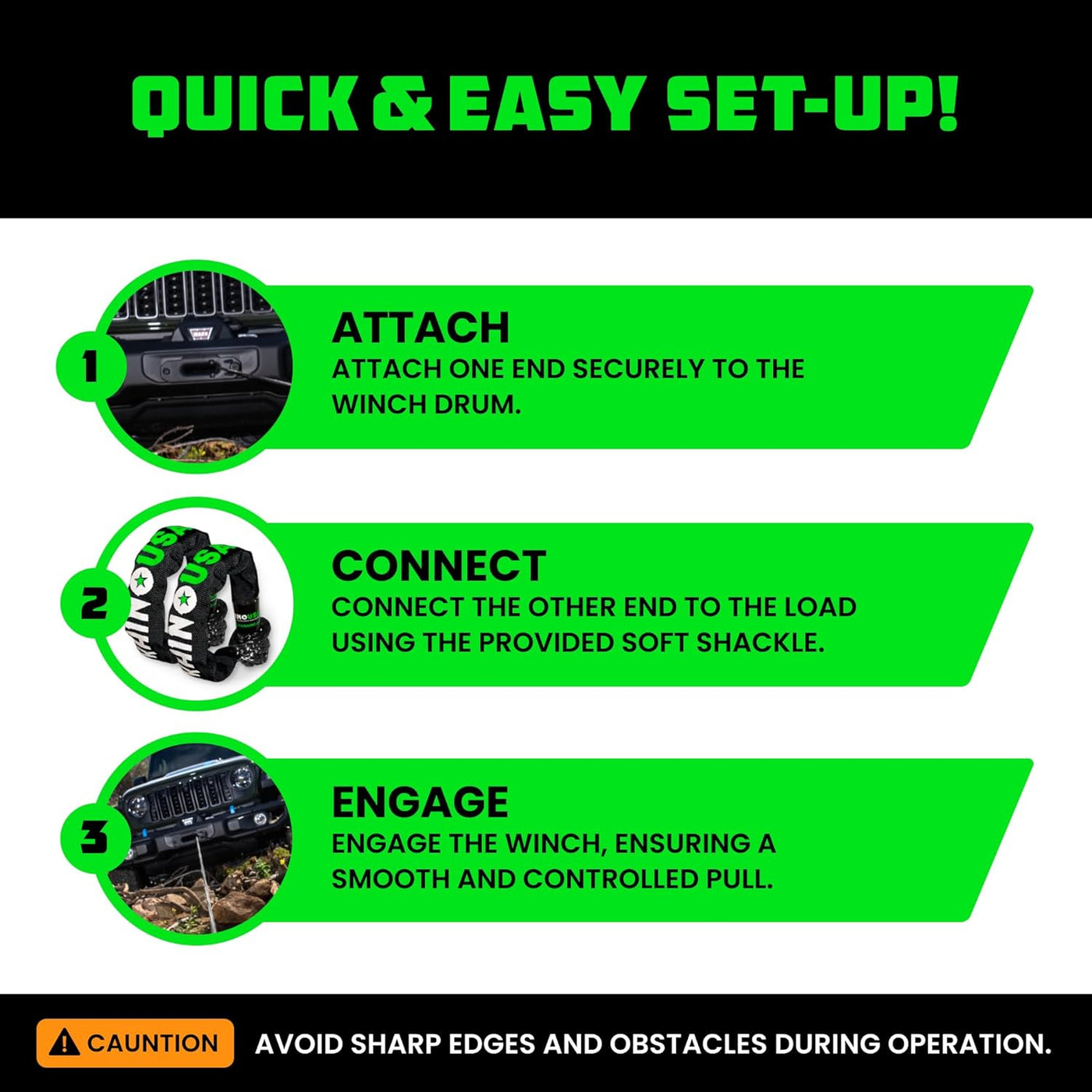 QUICK & EASY SET-UP!

1

ATTACH
ATTACH ONE END SECURELY TO THE WINCH DRUM.

2

CONNECT
CONNECT THE OTHER END TO THE LOAD USING THE PROVIDED SOFT SHACKLE.

3

ENGAGE
ENGAGE THE WINCH, ENSURING A SMOOTH AND CONTROLLED PULL.

CAUNTION AVOID SHARP EDGES AND OBSTACLES DURING OPERATION.