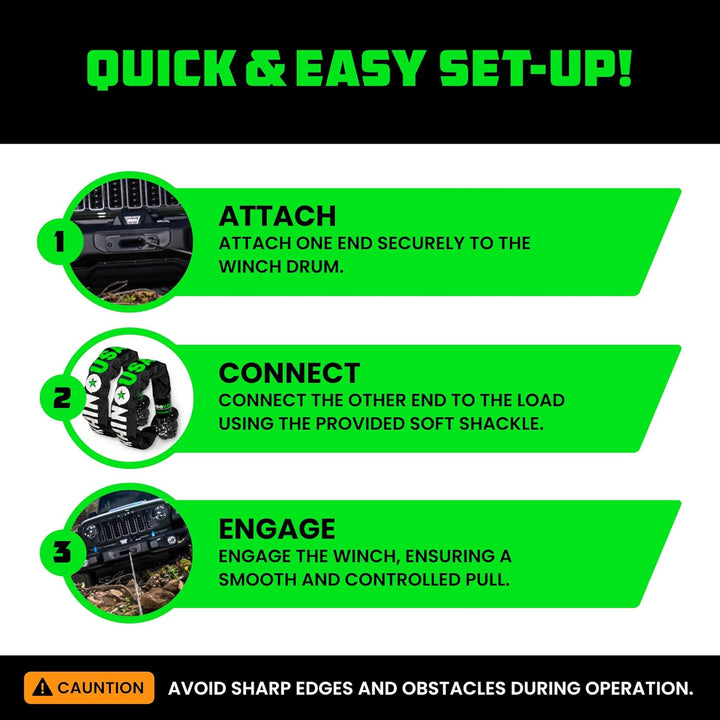 QUICK & EASY SET-UP!

1

ATTACH

ATTACH ONE END SECURELY TO THE WINCH DRUM.

2

CONNECT

CONNECT THE OTHER END TO THE LOAD USING THE PROVIDED SOFT SHACKLE.

3

ENGAGE

ENGAGE THE WINCH, ENSURING A SMOOTH AND CONTROLLED PULL.

CAUNTION

AVOID SHARP EDGES AND OBSTACLES DURING OPERATION.