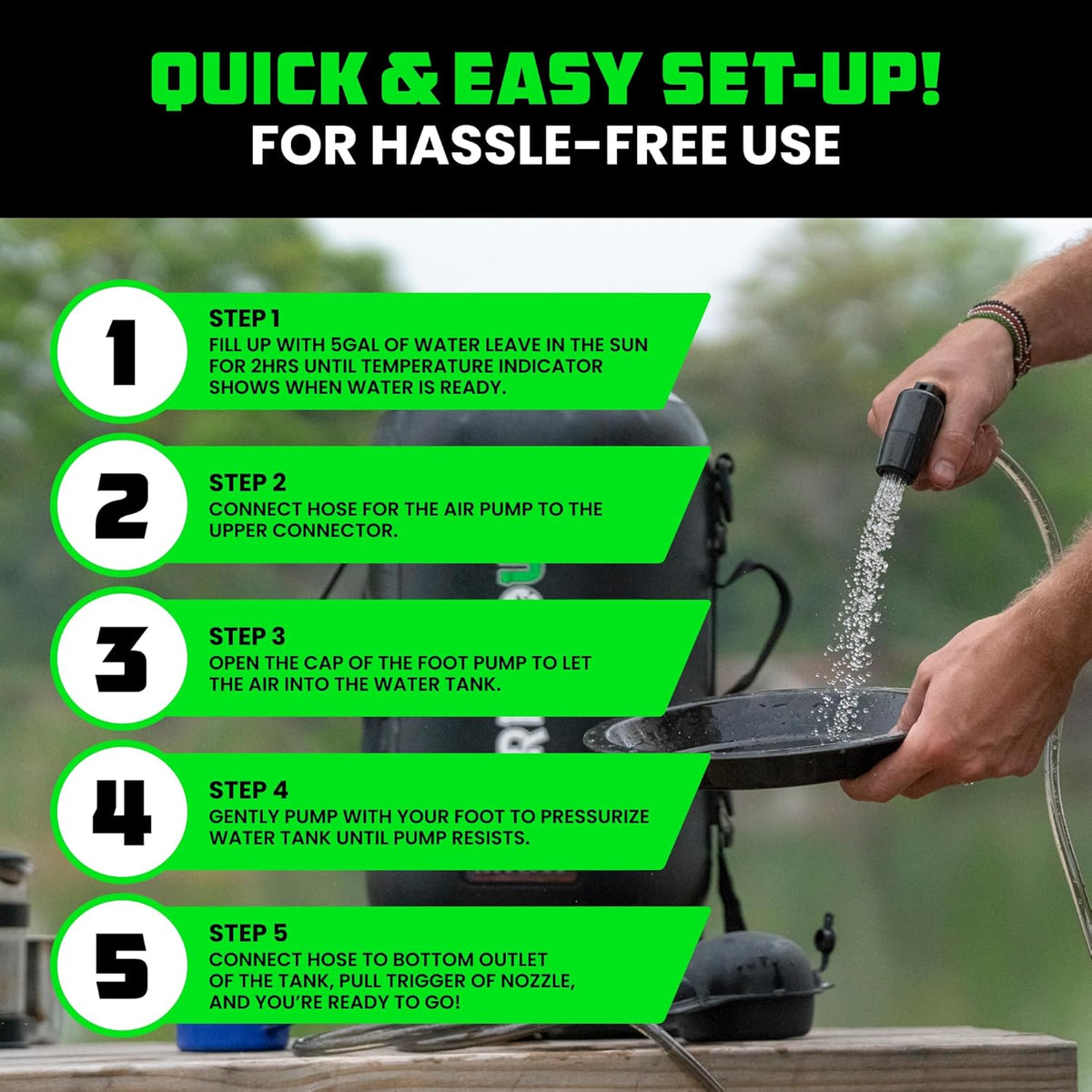 QUICK & EASY SET-UP!
FOR HASSLE-FREE USE

1
STEP 1
FILL UP WITH 5GAL OF WATER LEAVE IN THE SUN FOR 2HRS UNTIL TEMPERATURE INDICATOR SHOWS WHEN WATER IS READY.

2
STEP 2
CONNECT HOSE FOR THE AIR PUMP TO THE UPPER CONNECTOR.

3
STEP 3
OPEN THE CAP OF THE FOOT PUMP TO LET THE AIR INTO THE WATER TANK.

4
STEP 4
GENTLY PUMP WITH YOUR FOOT TO PRESSURIZE WATER TANK UNTIL PUMP RESISTS.

5
STEP 5
CONNECT HOSE TO BOTTOM OUTLET OF THE TANK, PULL TRIGGER OF NOZZLE, AND YOU'RE READY TO GO!