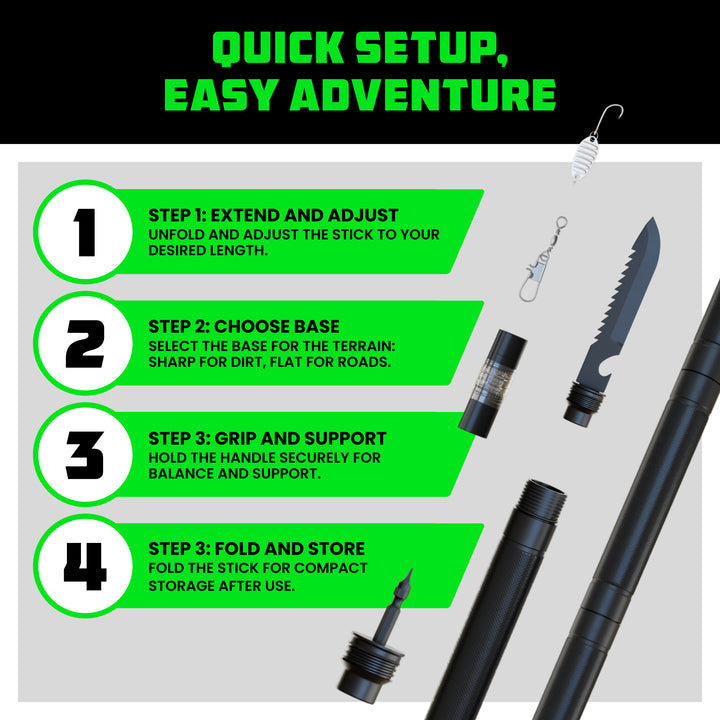 QUICK SETUP, EASY ADVENTURE

1

STEP 1: EXTEND AND ADJUST
UNFOLD AND ADJUST THE STICK TO YOUR DESIRED LENGTH.

2

STEP 2: CHOOSE BASE
SELECT THE BASE FOR THE TERRAIN: SHARP FOR DIRT, FLAT FOR ROADS.

3

STEP 3: GRIP AND SUPPORT
HOLD THE HANDLE SECURELY FOR BALANCE AND SUPPORT.

4

STEP 3: FOLD AND STORE
FOLD THE STICK FOR COMPACT STORAGE AFTER USE.