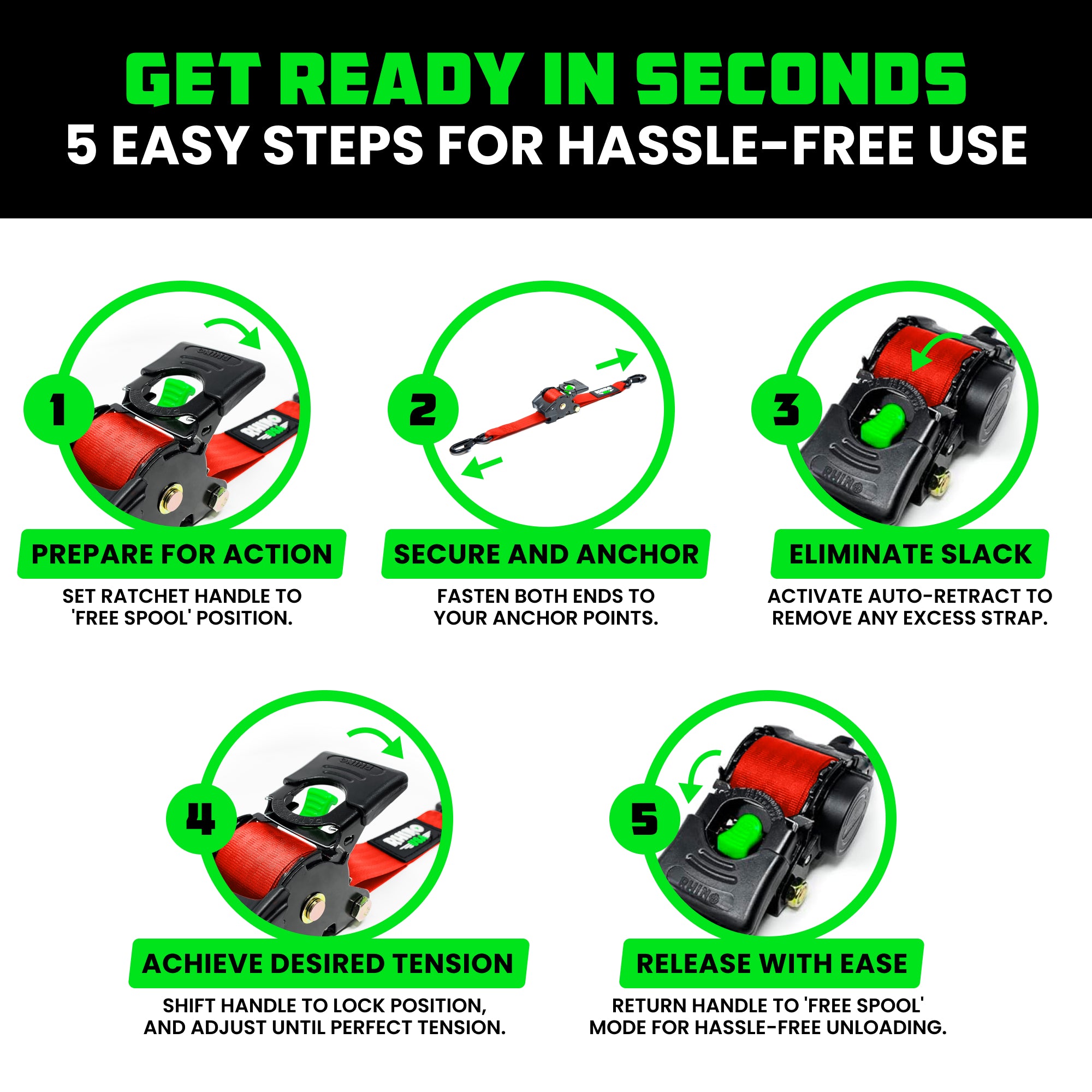 GET READY IN SECONDS
5 EASY STEPS FOR HASSLE-FREE USE

1

RHINO

PREPARE FOR ACTION

SET RATCHET HANDLE TO 'FREE SPOOL' POSITION.

2

SECURE AND ANCHOR

FASTEN BOTH ENDS TO YOUR ANCHOR POINTS.

3

RHINO

ELIMINATE SLACK

ACTIVATE AUTO-RETRACT TO REMOVE ANY EXCESS STRAP.

4

RHINO

ACHIEVE DESIRED TENSION

SHIFT HANDLE TO LOCK POSITION, AND ADJUST UNTIL PERFECT TENSION.

5

RHINO

RELEASE WITH EASE

RETURN HANDLE TO 'FREE SPOOL' MODE FOR HASSLE-FREE UNLOADING.