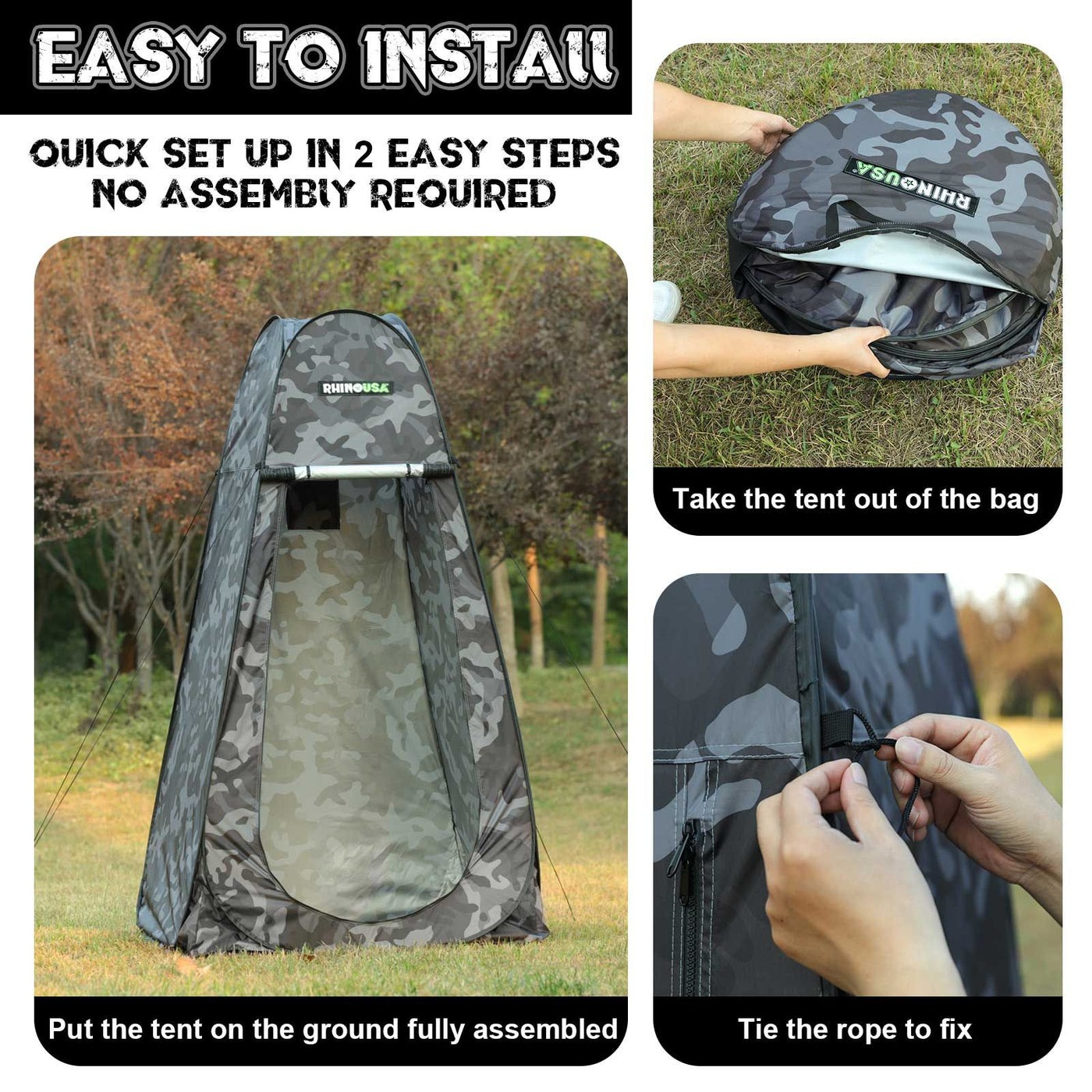 EASY TO INSTALL

QUICK SET UP IN 2 EASY STEPS
NO ASSEMBLY REQUIRED

RHINOUSA

Put the tent on the ground fully assembled

RHINOUSA

Take the tent out of the bag

Tie the rope to fix